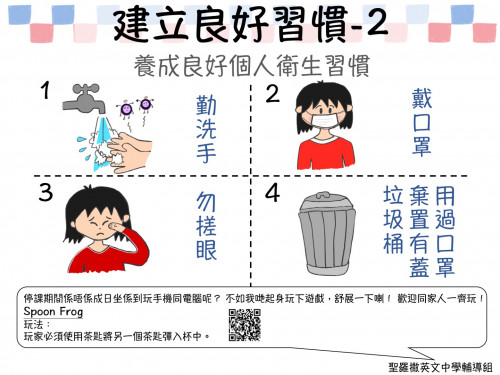 建立良好習慣-2

養成良好個人衛生習慣

1

勤洗手

2

戴口罩

3

勿搓眼

4

用過口罩棄置有蓋垃圾桶

停課期間係唔係成日坐係到玩手機同電腦呢？ 不如我哋起身玩下遊戲，舒展一下喇！ 歡迎同家人一齊玩！

Spoon Frog

玩法：

玩家必須使用茶匙將另一個茶匙彈入杯中。

聖羅撒英文中學輔導組